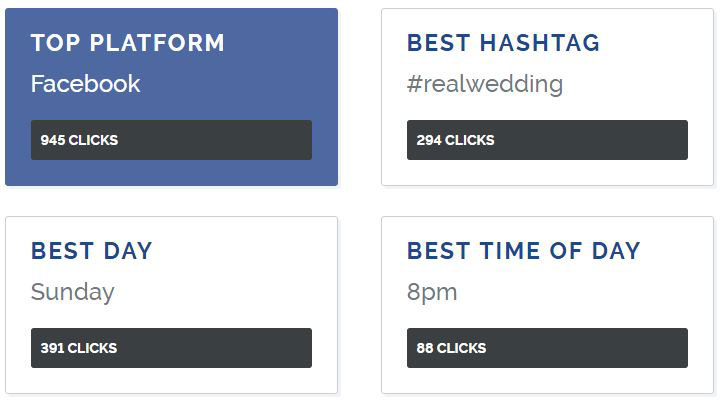 TOP PLATFORM
Facebook
945 CLICKS

BEST HASHTAG
#realwedding
294 CLICKS

BEST DAY
Sunday
391 CLICKS

BEST TIME OF DAY
8pm
88 CLICKS